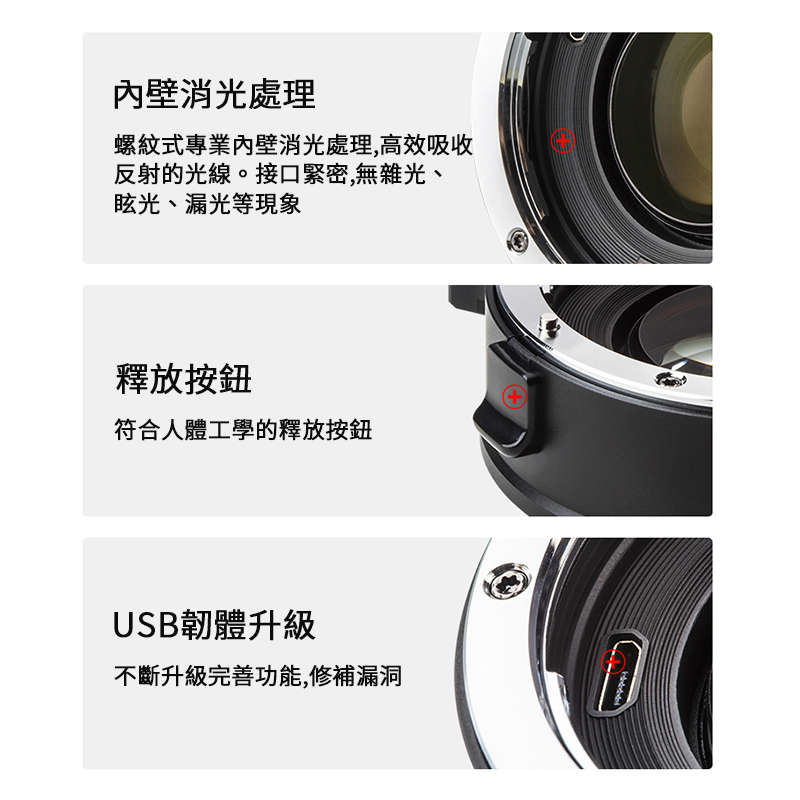 內壁消光處理

螺紋式專業內壁消光處理,高效吸收反射的光線。接口緊密,無雜光、眩光、漏光等現象

釋放按鈕

符合人體工學的釋放按鈕

USB韌體升級

不斷升級完善功能,修補漏洞