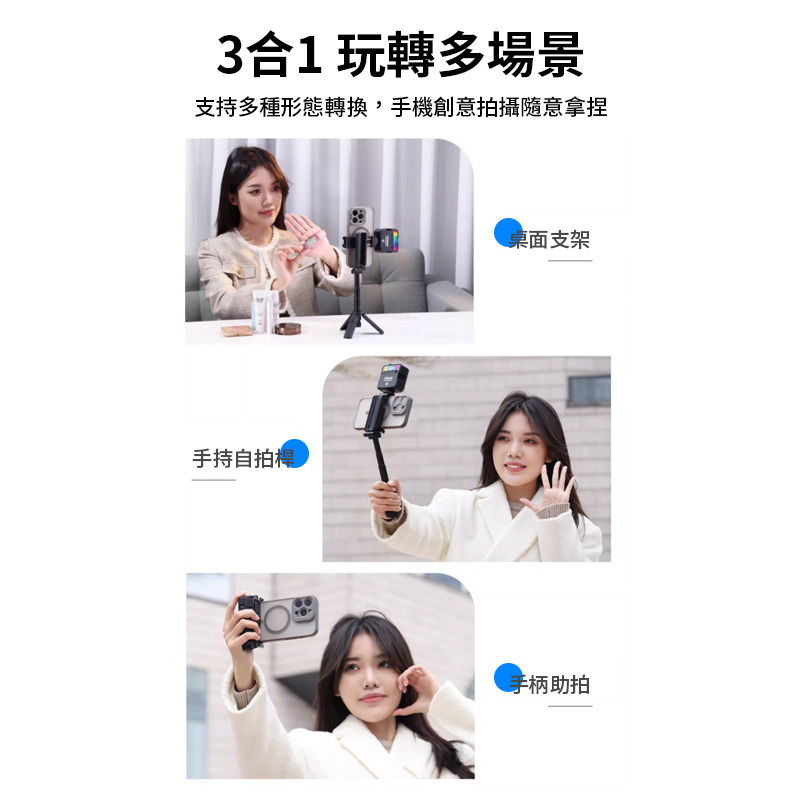 3合1 玩轉多場景

支持多種形態轉換，手機創意拍攝隨意拿捏

桌面支架

手持自拍桿

手柄助拍